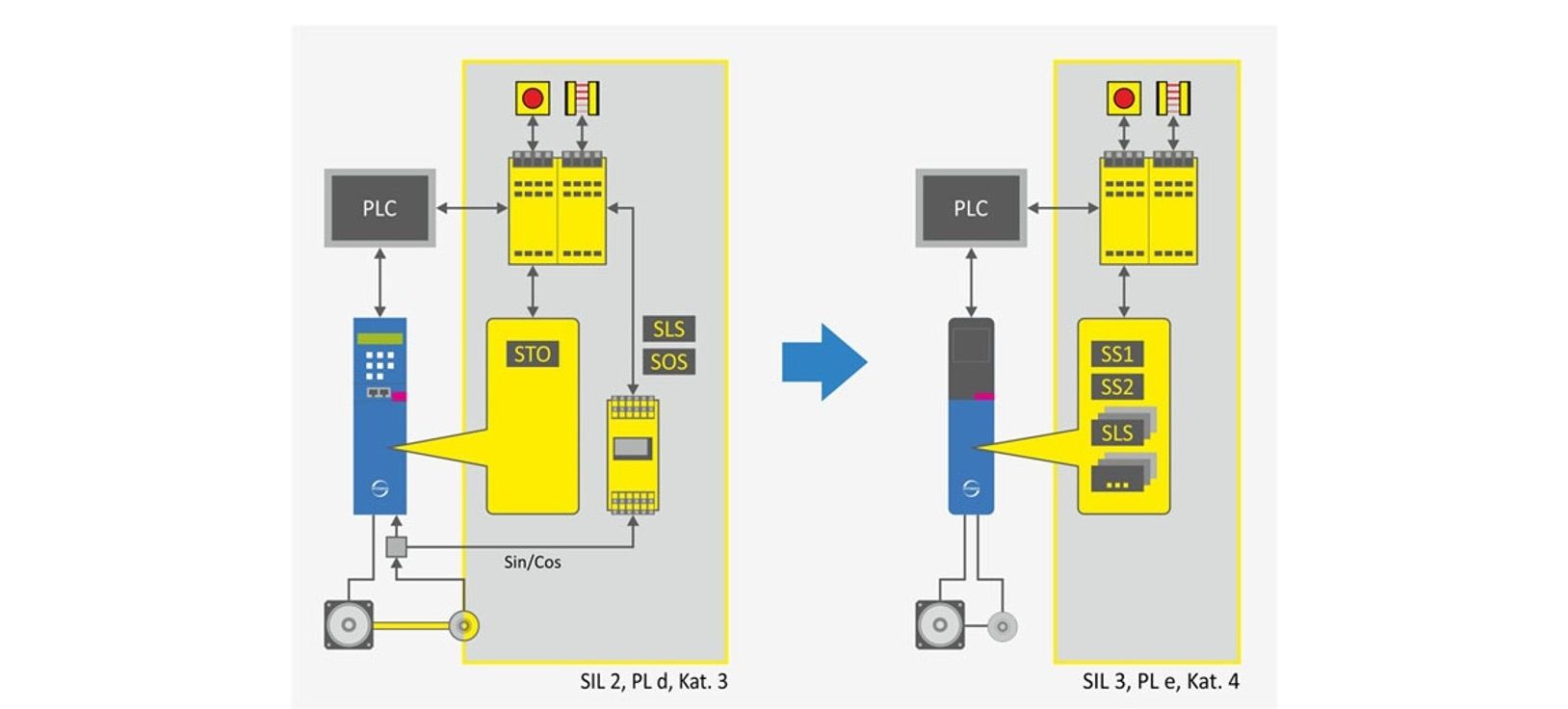 PLC

STO

SLS

SOS

Sin/Cos

SIL 2, PL d, Kat. 3

PLC

SS1

SS2

SLS

...

SIL 3, PL e, Kat. 4