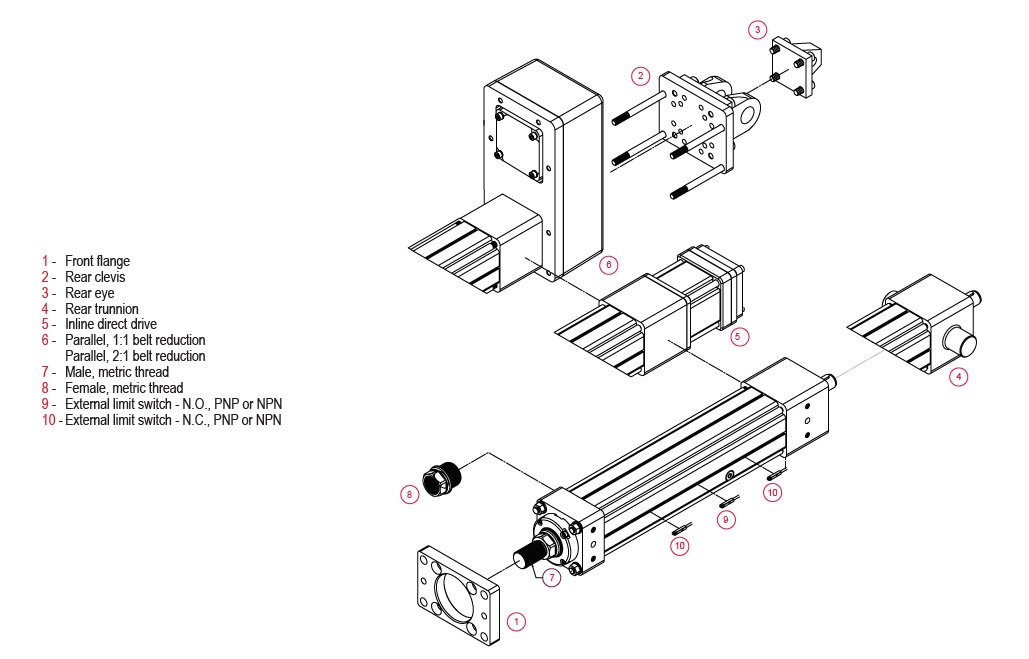 1 - Front flange
2 - Rear clevis
3 - Rear eye
4 - Rear trunnion
5 - Inline direct drive
6 - Parallel, 1:1 belt reduction
Parallel, 2:1 belt reduction
7 - Male, metric thread
8 - Female, metric thread
9 - External limit switch - N.O., PNP or NPN
10 - External limit switch - N.C., PNP or NPN

3
2
6
5
4
8
10
9
10
7
1